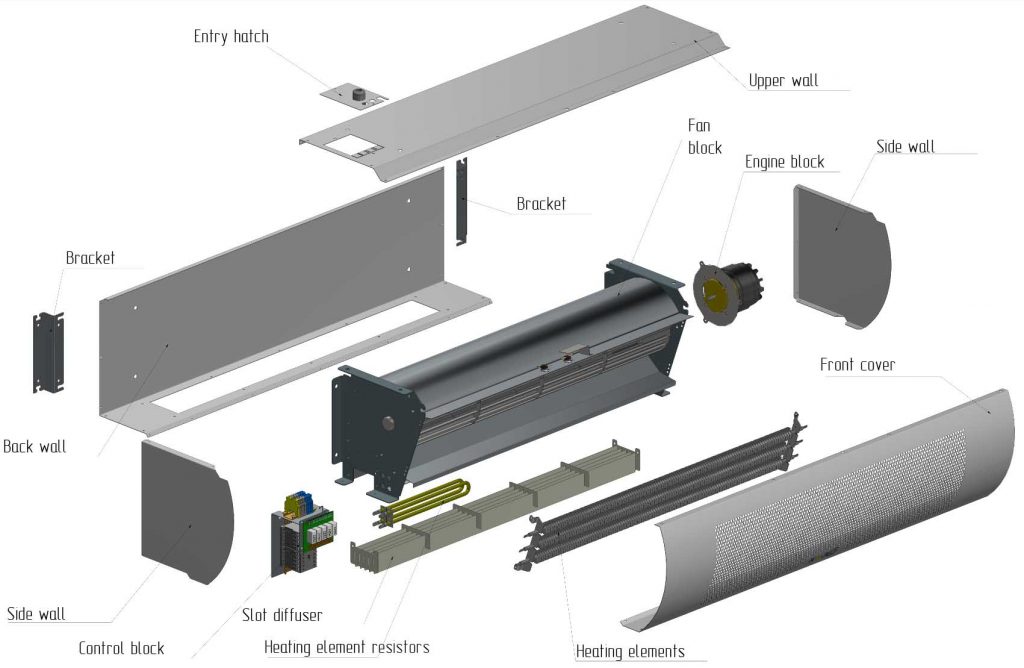 Entry hatch

Upper wall

Fan block

Engine block

Side wall

Bracket

Bracket

Front cover

Back wall

Side wall

Slot diffuser

Control block

Heating element resistors

Heating elements